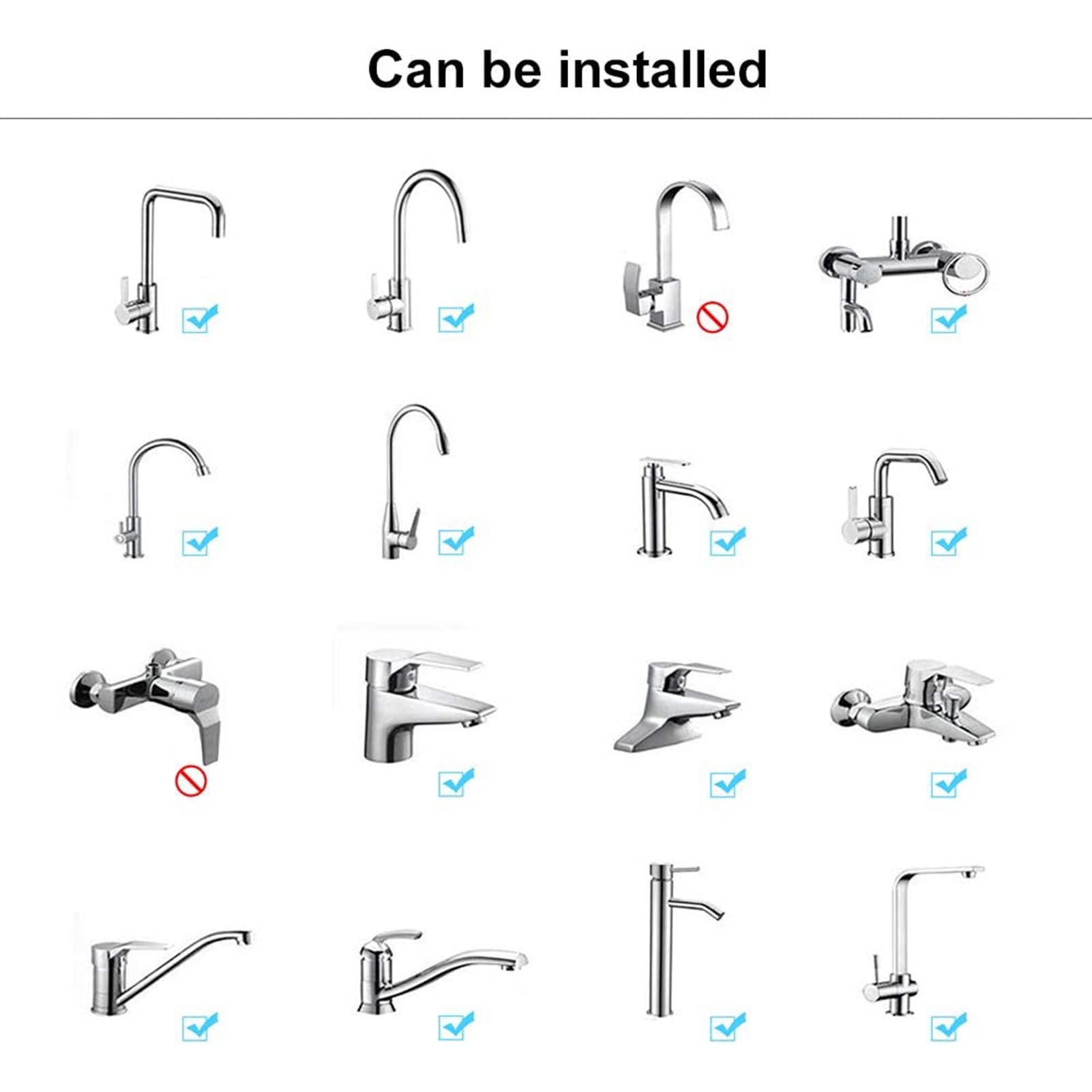 Can be installed