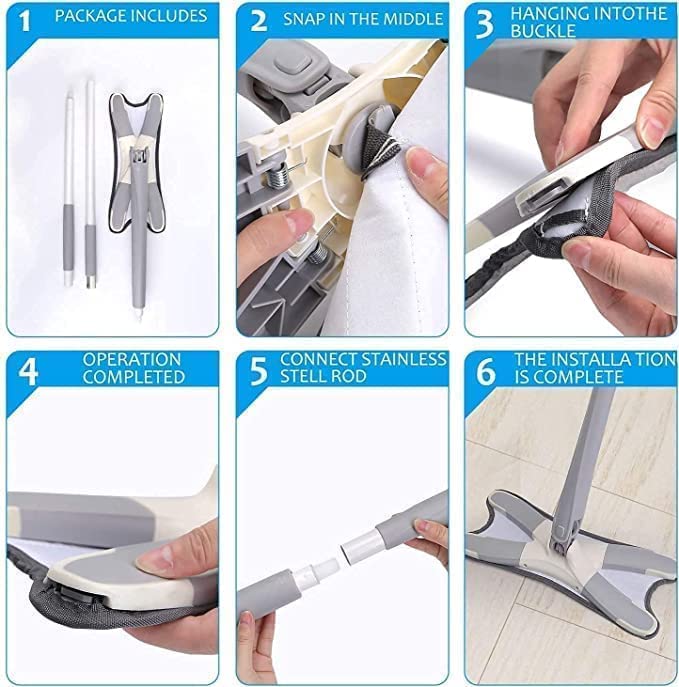 1 PACKAGE INCLUDES

2 SNAP IN THE MIDDLE

3 HANGING INTOTHE BUCKLE

4 OPERATION COMPLETED

5 CONNECT STAINLESS STELL ROD

6 THE INSTALLA TION IS COMPLETE