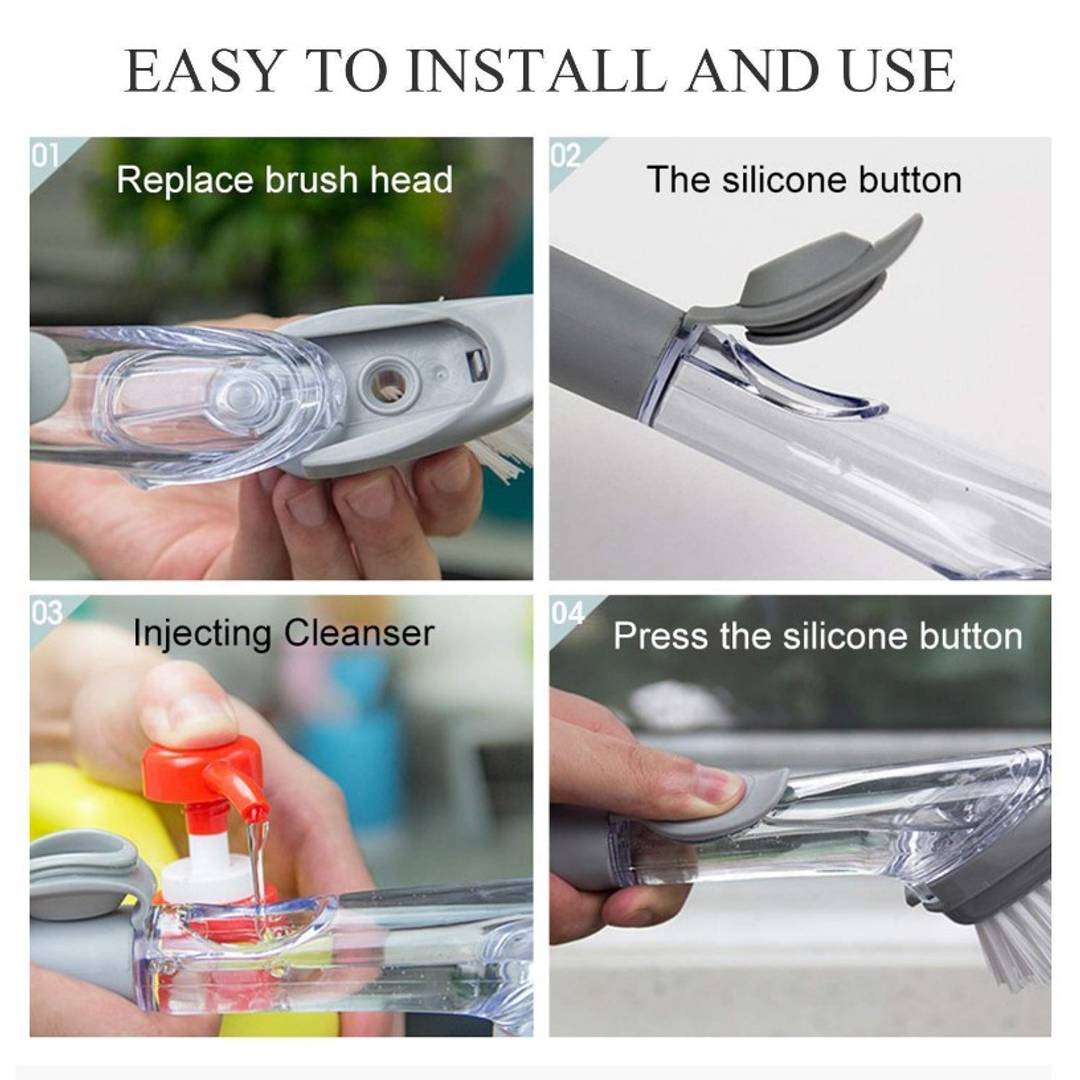 EASY TO INSTALL AND USE

01
Replace brush head

02
The silicone button

03
Injecting Cleanser

04
Press the silicone button